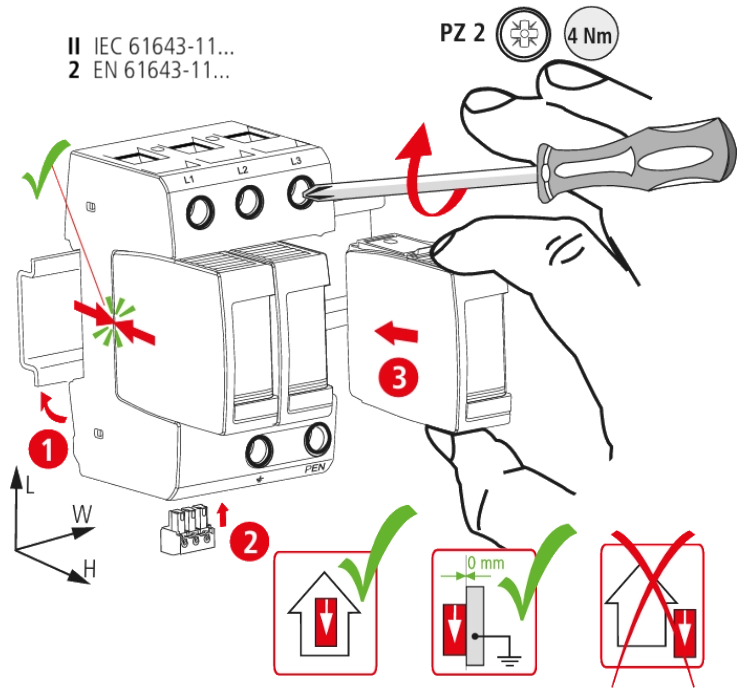 II IEC 61643-11...
2 EN 61643-11...

PZ 2
4 Nm

L1 L2 L3

PEN

1
2
3

L
W
H

0 mm