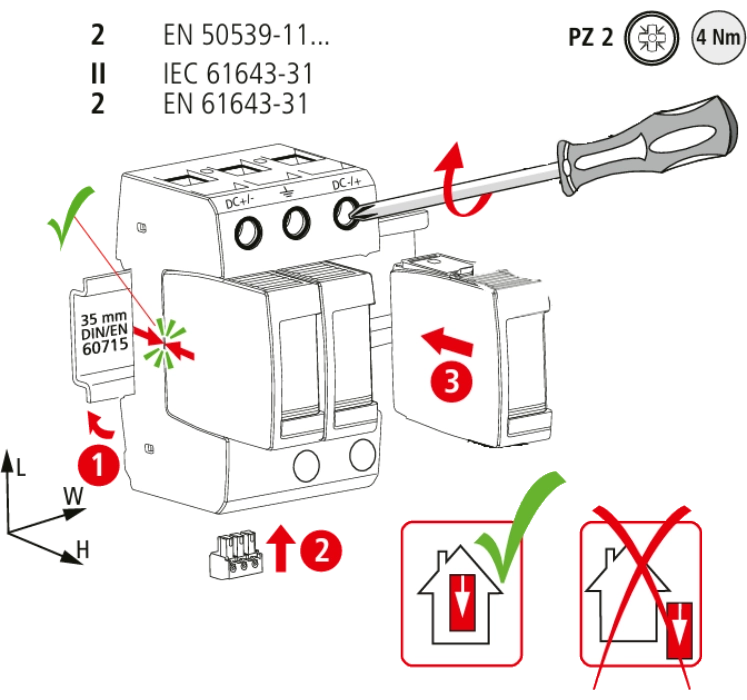 2 EN 50539-11...
II IEC 61643-31
2 EN 61643-31

PZ 2
4 Nm

DC+/-
DC-/+

35 mm
DIN/EN
60715

3
1
2

L
W
H